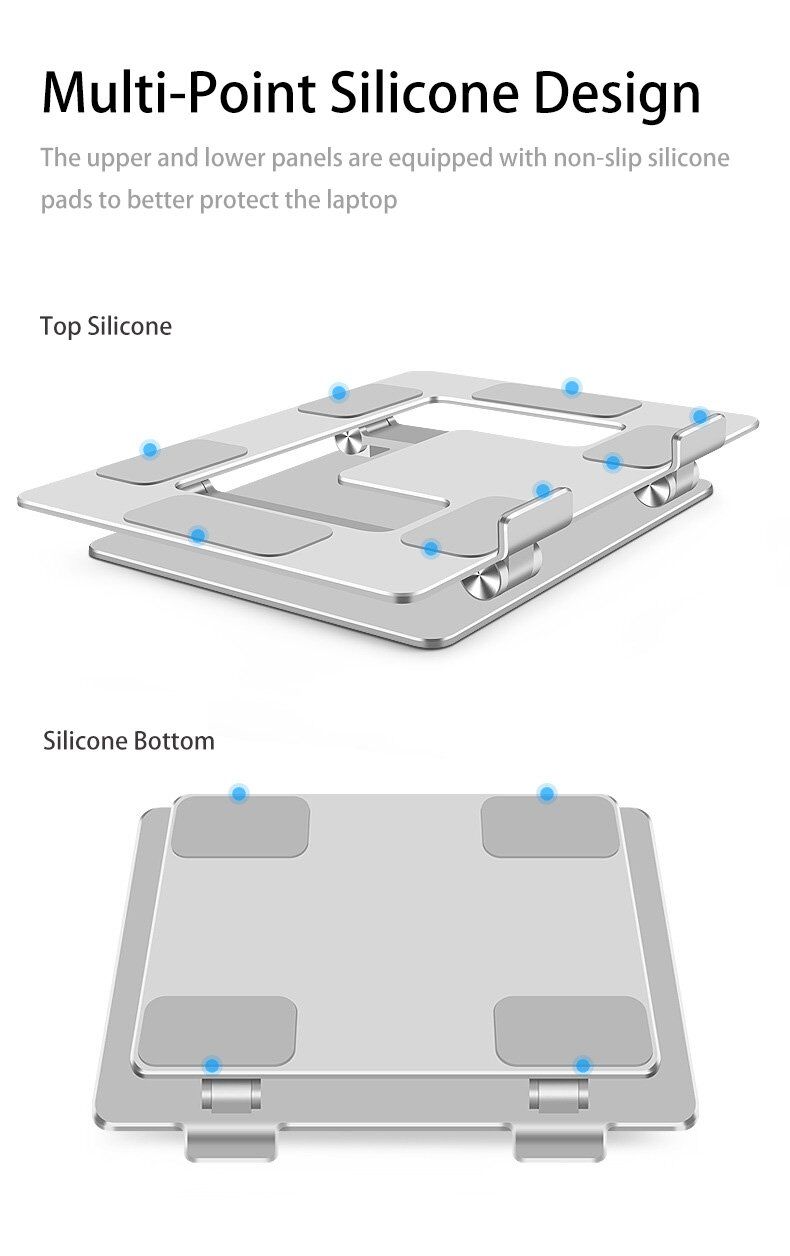 Multi-Point Silicone Design

The upper and lower panels are equipped with non-slip silicone pads to better protect the laptop

Top Silicone

Silicone Bottom