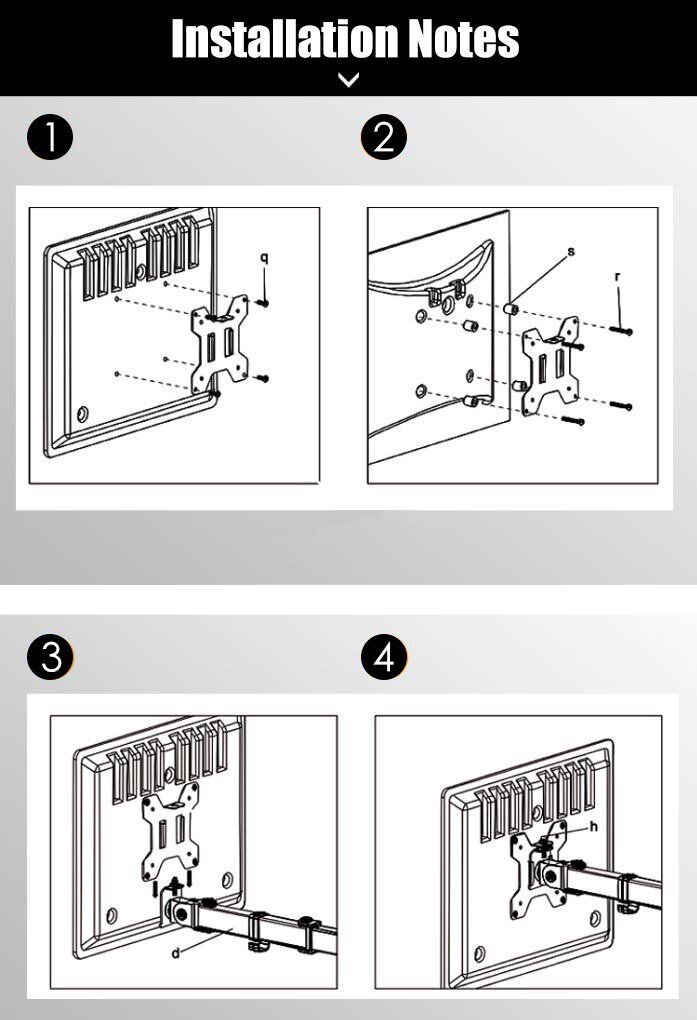 Installation Notes

1

q

2

s

r

3

d

4

h